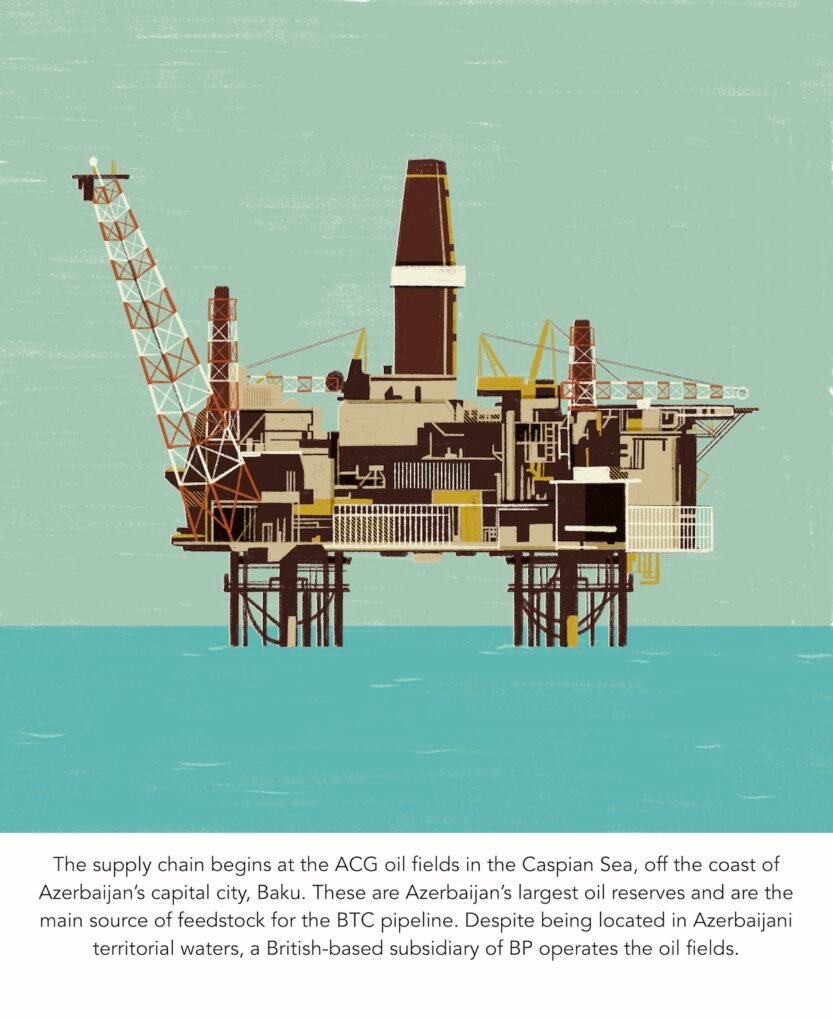 The supply chain begins at the ACG oil fields in the Caspian Sea, off the coast of Azerbaijan's capital city, Baku. These are Azerbaijan's largest oil reserves and are the main source of feedstock for the BTC pipeline. Despite being located in Azerbaijani territorial waters, a British-based subsidiary of BP operates the oil fields.