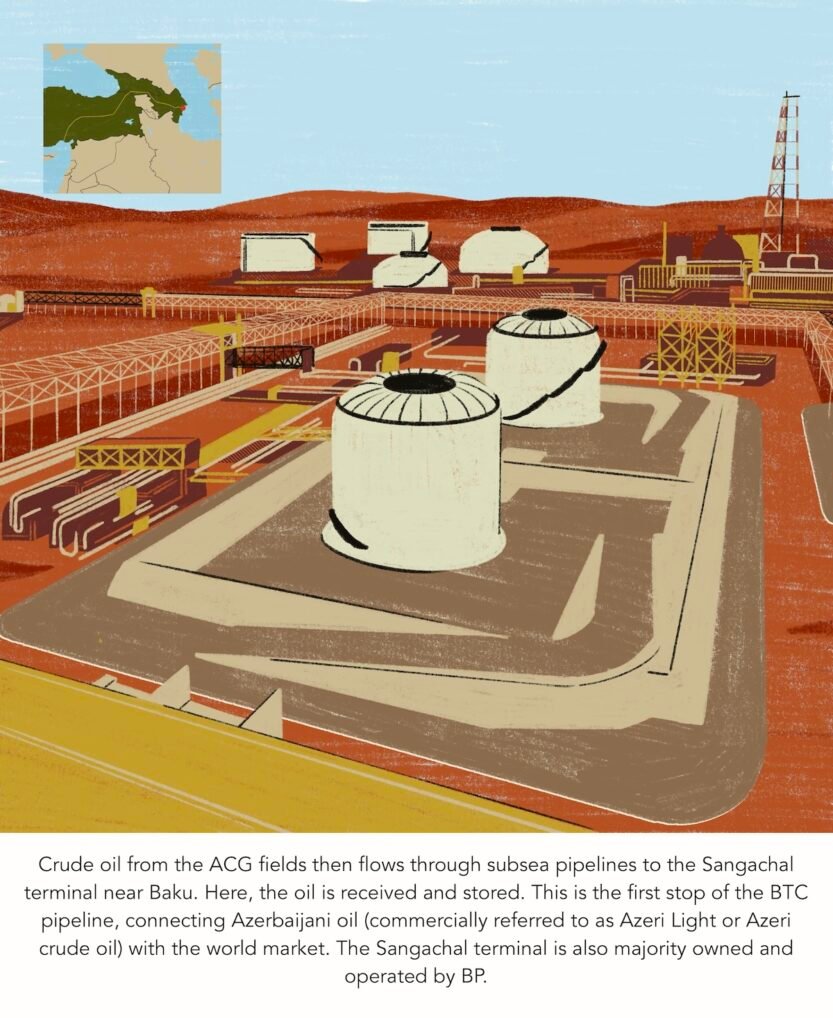 Crude oil from the ACG fields then flows through subsea pipelines to the Sangachal terminal near Baku. Here, the oil is received and stored. This is the first stop of the BTC pipeline, connecting Azerbaijani oil (commercially referred to as Azeri Light or Azeri crude oil) with the world market. The Sangachal terminal is also majority owned and operated by BP.