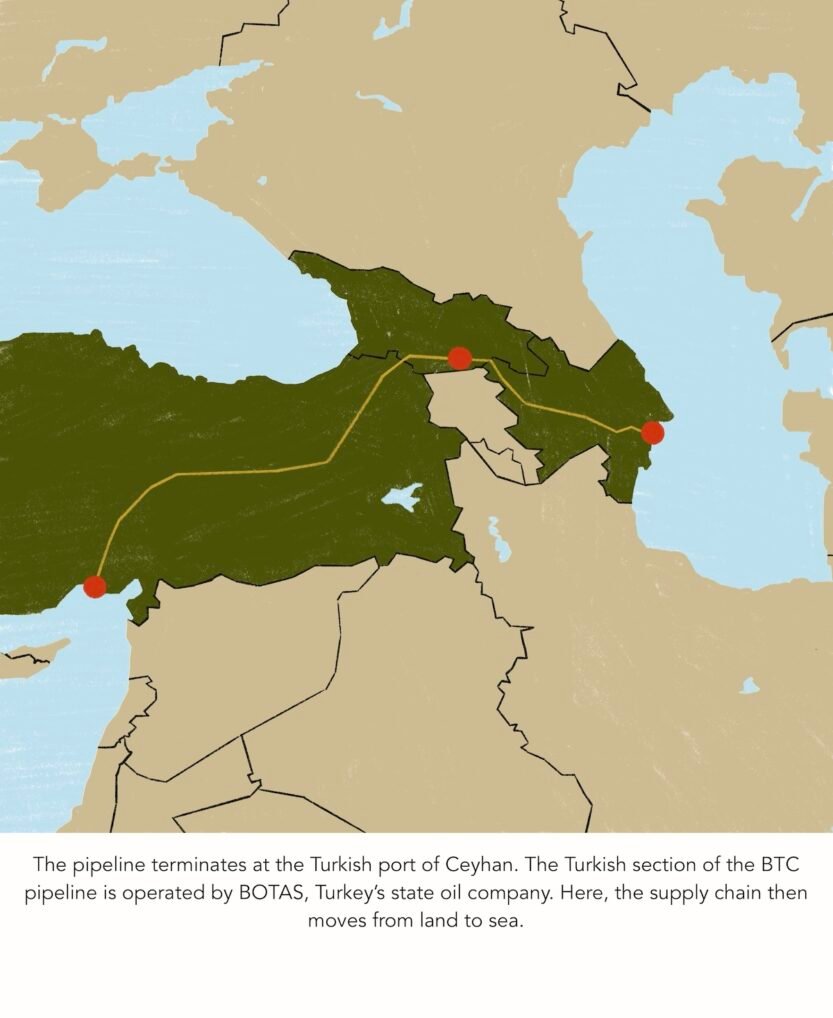 The pipeline terminates at the Turkish port of Ceyhan. The Turkish section of the BTC pipeline is operated by BOTAS, Turkey's state oil company. Here, the supply chain then moves from land to sea.