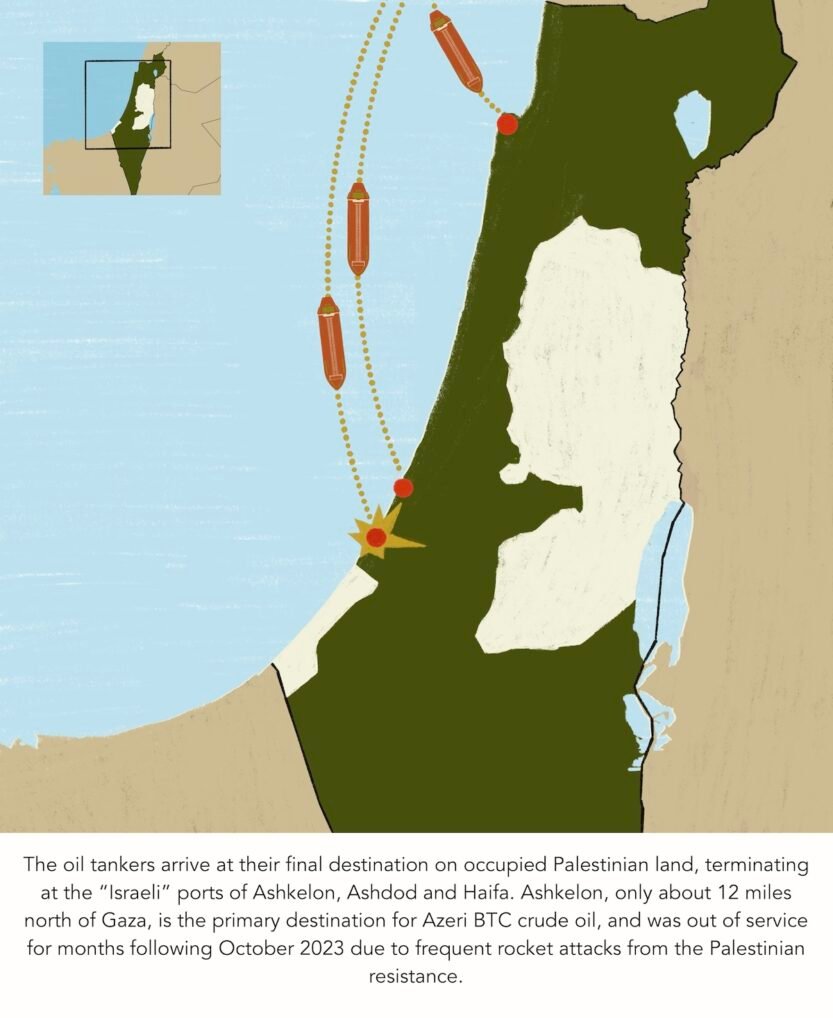 The oil tankers arrive at their final destination on occupied Palestinian land, terminating at the "Israeli" ports of Ashkelon, Ashdod and Haifa. Ashkelon, only about 12 miles north of Gaza, is the primary destination for Azeri BTC crude oil, and was out of service for months following October 2023 due to frequent rocket attacks from the Palestinian resistance.